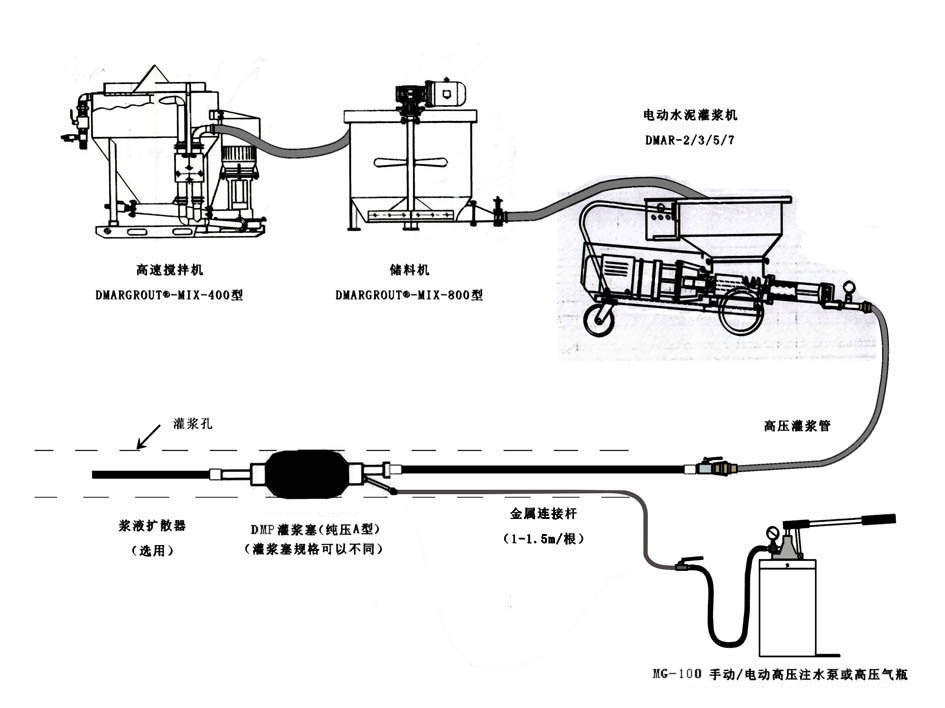 电动水泥灌浆机

DMAR-2/3/5/7

高速搅拌机

DMARGROUT®-MIX-400型

储料机

DMARGROUT®-MIX-800型

灌浆孔

高压灌浆管

浆液扩散器

（选用）

DMP灌浆塞（纯压A型）

（灌浆塞规格可以不同）

金属连接杆

（1-1.5m/根）

MG-100 手动/电动高压注水泵或高压气瓶